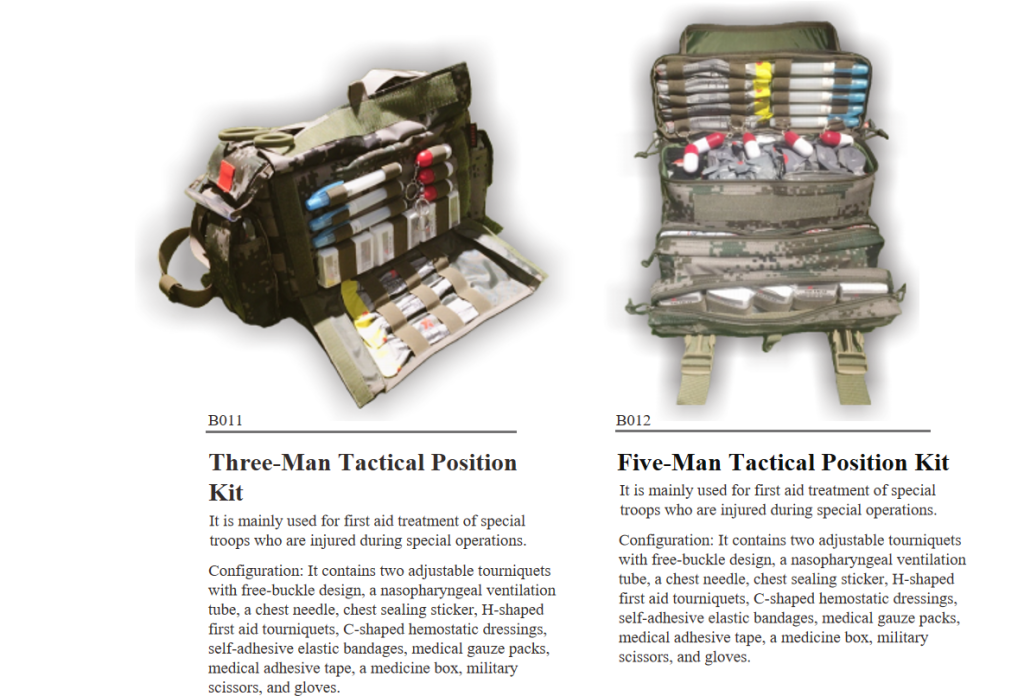 B011

Three-Man Tactical Position Kit

It is mainly used for first aid treatment of special troops who are injured during special operations.

Configuration: It contains two adjustable tourniquets with free-buckle design, a nasopharyngeal ventilation tube, a chest needle, chest sealing sticker, H-shaped first aid tourniquets, C-shaped hemostatic dressings, self-adhesive elastic bandages, medical gauze packs, medical adhesive tape, a medicine box, military scissors, and gloves.

B012

Five-Man Tactical Position Kit

It is mainly used for first aid treatment of special troops who are injured during special operations.

Configuration: It contains two adjustable tourniquets with free-buckle design, a nasopharyngeal ventilation tube, a chest needle, chest sealing sticker, H-shaped first aid tourniquets, C-shaped hemostatic dressings, self-adhesive elastic bandages, medical gauze packs, medical adhesive tape, a medicine box, military scissors, and gloves.